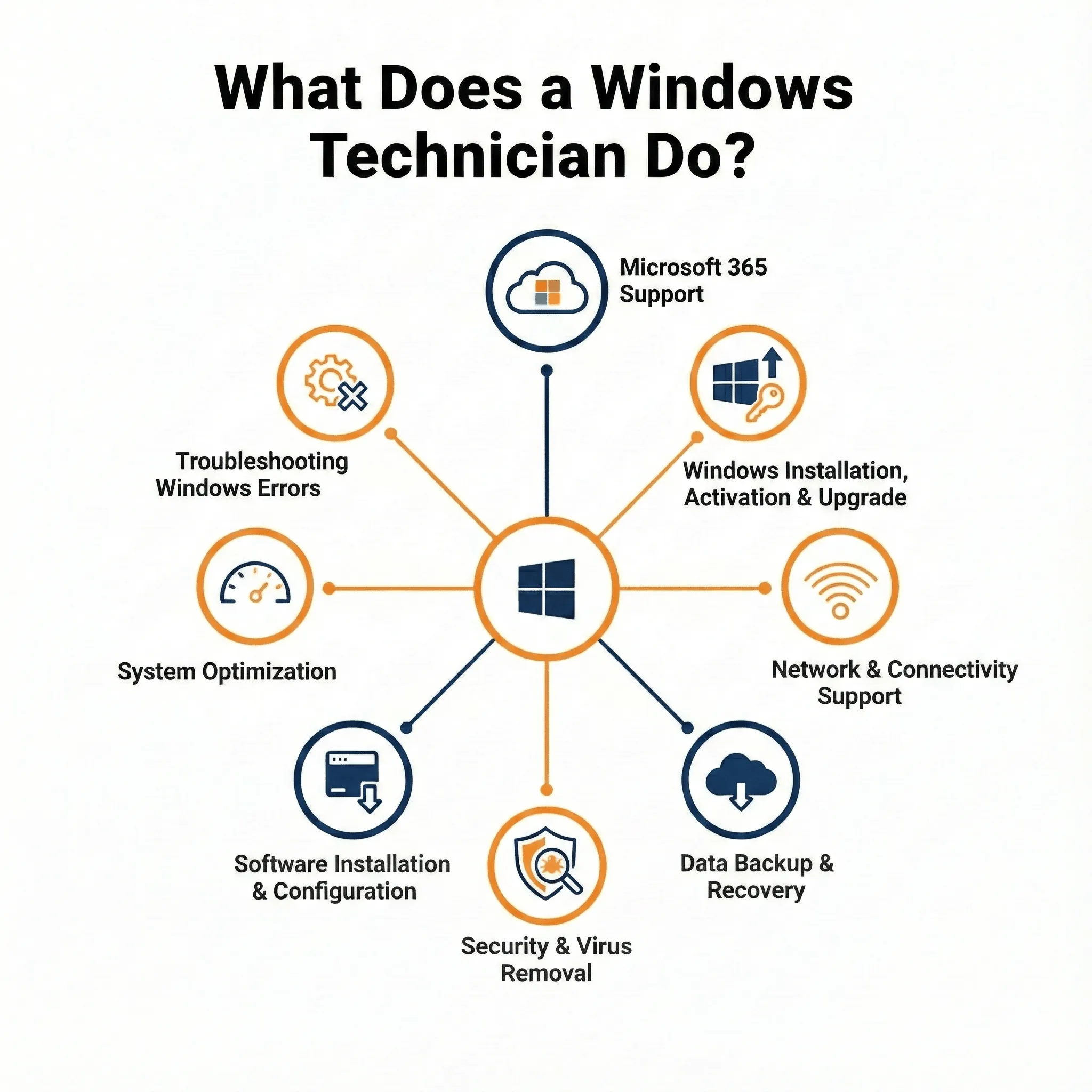 What Does a Windows Technician Do?

Microsoft 365 Support

Troubleshooting Windows Errors

Windows Installation, Activation & Upgrade

System Optimization

Network & Connectivity Support

Software Installation & Configuration

Data Backup & Recovery

Security & Virus Removal